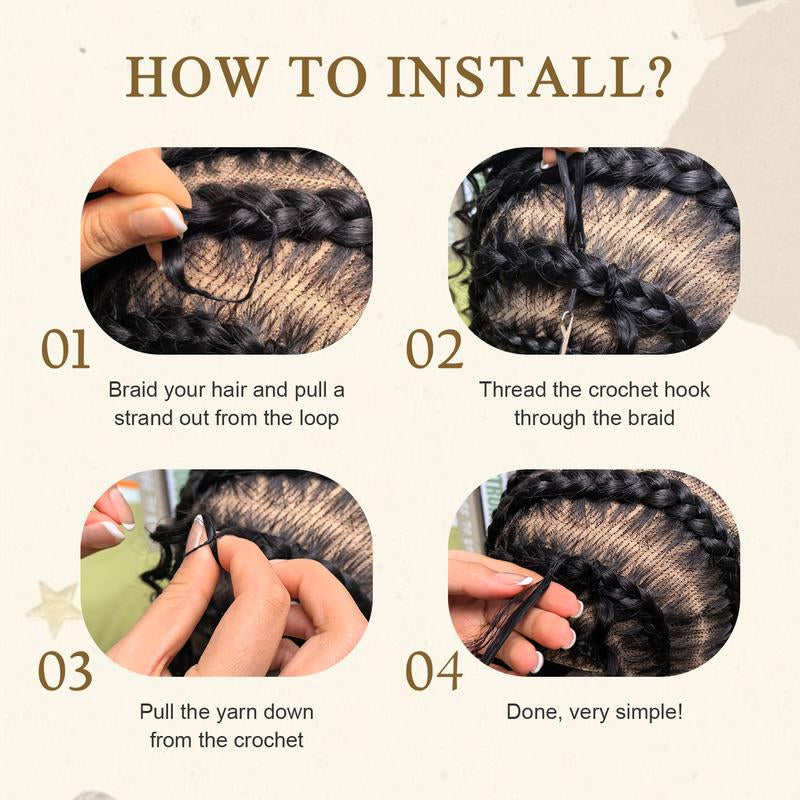 HOW TO INSTALL?

01

Braid your hair and pull a strand out from the loop

02

Thread the crochet hook through the braid

03

Pull the yarn down from the crochet

04

Done, very simple!